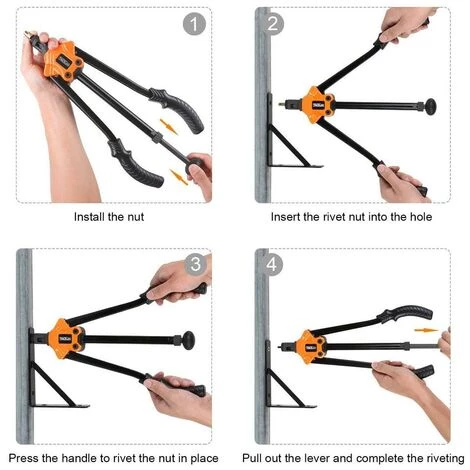 1

Install the nut

2

Insert the rivet nut into the hole

3

Press the handle to rivet the nut in place

4

Pull out the lever and complete the riveting