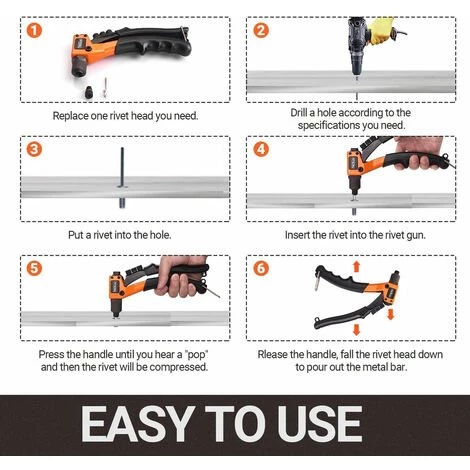 1

Replace one rivet head you need.

2

Drill a hole according to the specifications you need.

3

Put a rivet into the hole.

4

Insert the rivet into the rivet gun.

5

Press the handle until you hear a "pop" and then the rivet will be compressed.

6

Rlease the handle, fall the rivet head down to pour out the metal bar.

EASY TO USE