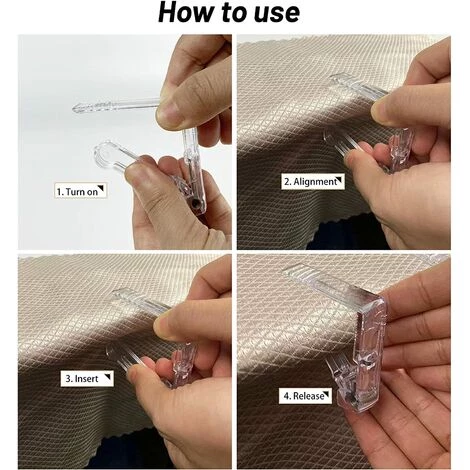 How to use

1. Turn on

2. Alignment

3. Insert

4. Release