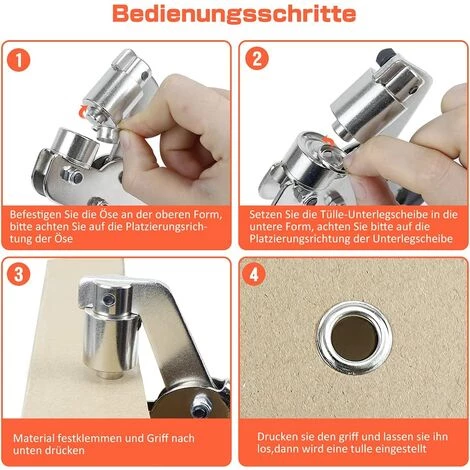 Bedienungsschritte

1

Befestigen Sie die Öse an der oberen Form, bitte achten Sie auf die Platzierungsrichtung der Öse

2

Setzen Sie die Tülle-Unterlegscheibe in die untere Form, achten Sie bitte auf die Platzierungsrichtung der Unterlegscheibe

3

Material festklemmen und Griff nach unten drücken

4

Drucken sie den griff und lassen sie ihn los,dann wird eine tulle eingestellt