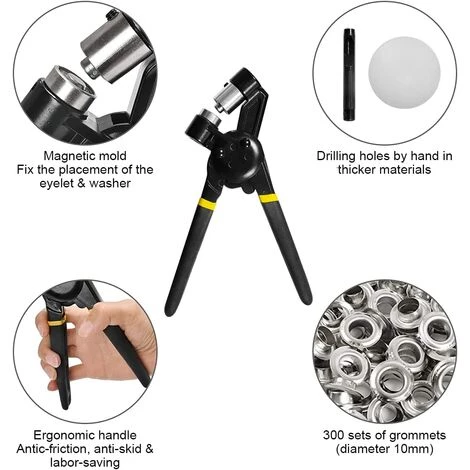 Magnetic mold
Fix the placement of the eyelet & washer

Drilling holes by hand in thicker materials

Ergonomic handle
Antic-friction, anti-skid & labor-saving

300 sets of grommets (diameter 10mm)