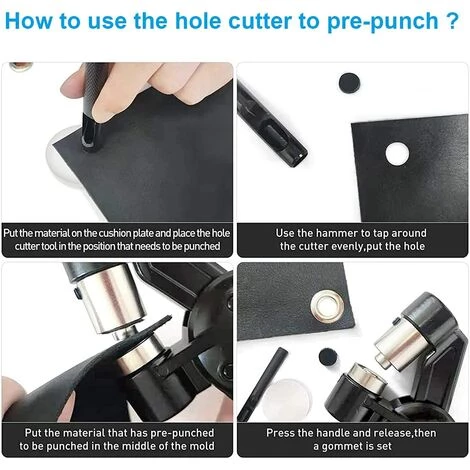 How to use the hole cutter to pre-punch ?

Put the material on the cushion plate and place the hole cutter tool in the position that needs to be punched

Use the hammer to tap around the cutter evenly,put the hole

Put the material that has pre-punched to be punched in the middle of the mold

Press the handle and release,then a gommet is set