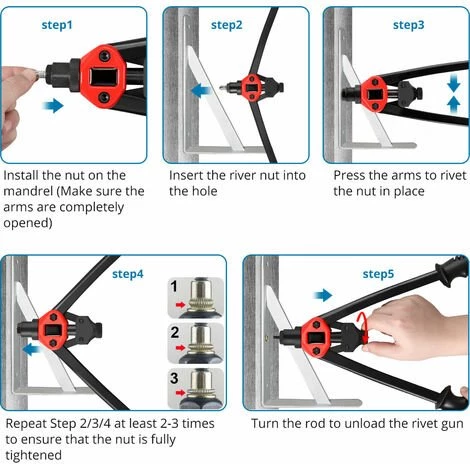 step1

Install the nut on the mandrel (Make sure the arms are completely opened)

step2

Insert the river nut into the hole

step3

Press the arms to rivet the nut in place

step4

1

2

3

Repeat Step 2/3/4 at least 2-3 times to ensure that the nut is fully tightened

step5

Turn the rod to unload the rivet gun