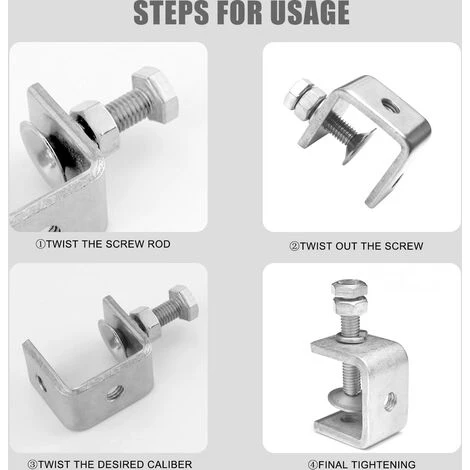 STEPS FOR USAGE

①TWIST THE SCREW ROD

②TWIST OUT THE SCREW

③TWIST THE DESIRED CALIBER

④FINAL TIGHTENING