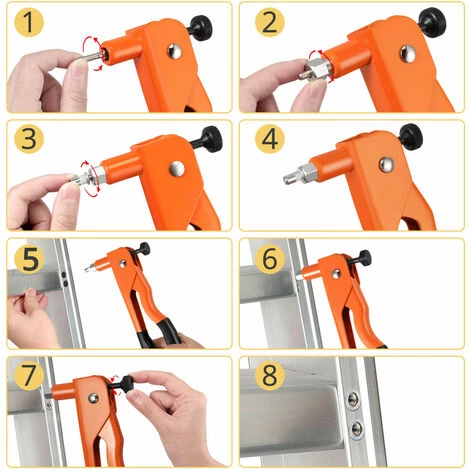 1

2

3

4

5

6

7

8