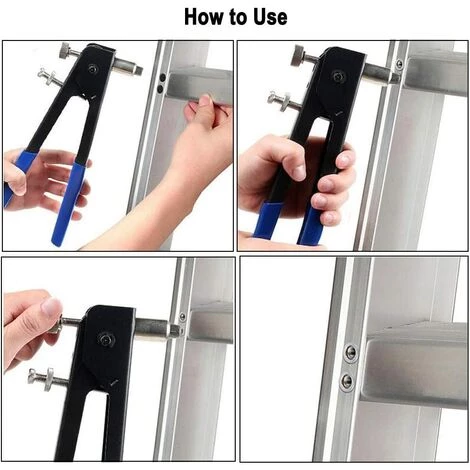 How to Use