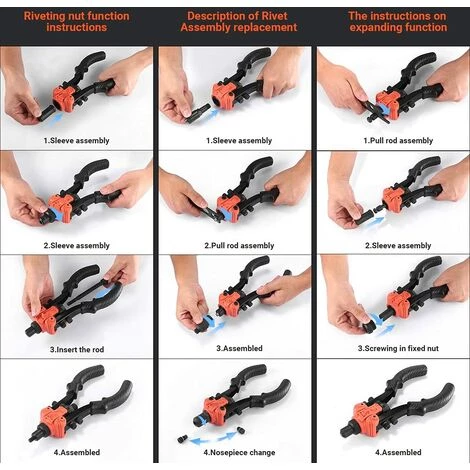 Riveting nut function instructions

1.Sleeve assembly

2.Sleeve assembly

3.Insert the rod

4.Assembled

Description of Rivet Assembly replacement

1.Sleeve assembly

2.Pull rod assembly

3.Assembled

4.Nosepiece change

The instructions on expanding function

1.Pull rod assembly

2.Sleeve assembly

3.Screwing in fixed nut

4.Assembled