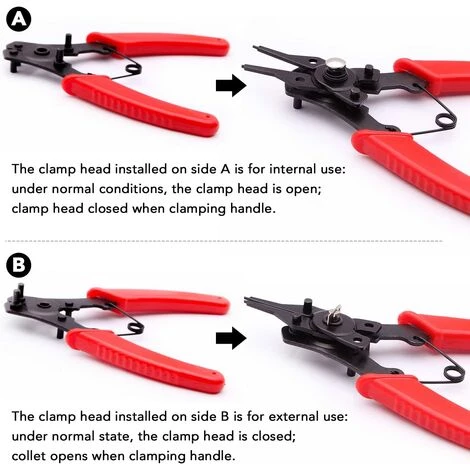 A

The clamp head installed on side A is for internal use: under normal conditions, the clamp head is open; clamp head closed when clamping handle.

B

The clamp head installed on side B is for external use: under normal state, the clamp head is closed; collet opens when clamping handle.