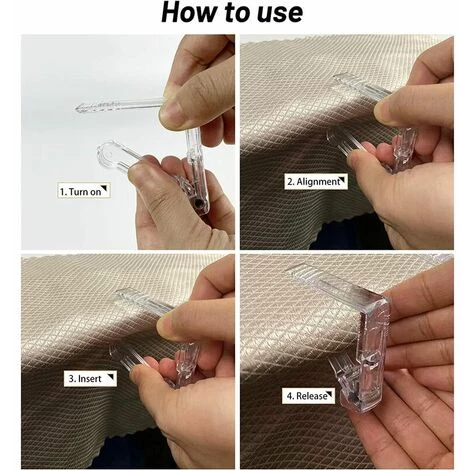 How to use

1. Turn on

2. Alignment

3. Insert

4. Release