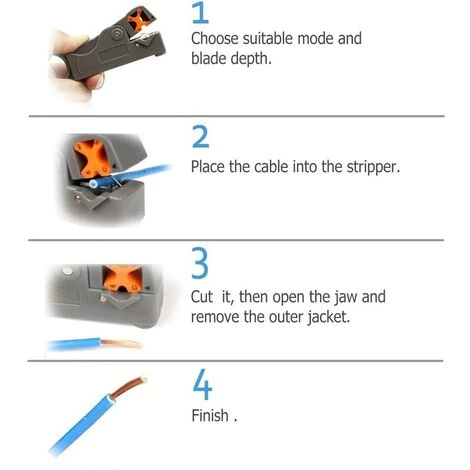 1
Choose suitable mode and blade depth.

2
Place the cable into the stripper.

3
Cut it, then open the jaw and remove the outer jacket.

4
Finish .